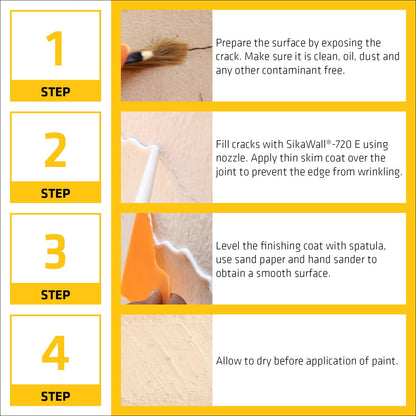 1

STEP

Prepare the surface by exposing the crack. Make sure it is clean, oil, dust and any other contaminant free.

2

STEP

Fill cracks with SikaWall®-720 E using nozzle. Apply thin skim coat over the joint to prevent the edge from wrinkling.

3

STEP

Level the finishing coat with spatula, use sand paper and hand sander to obtain a smooth surface.

4

STEP

Allow to dry before application of paint.